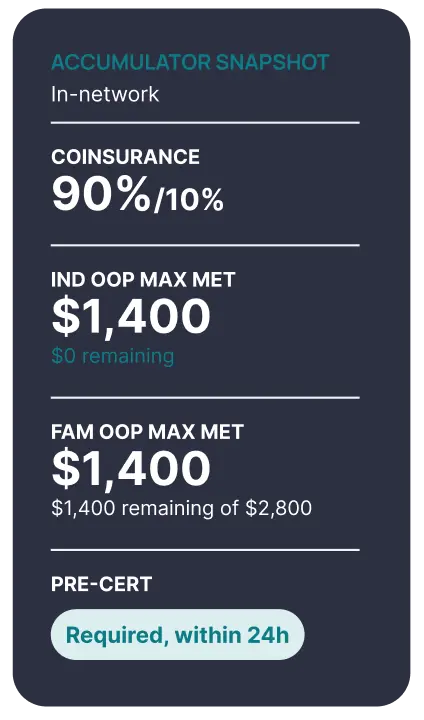 ACCUMULATOR SNAPSHOT
In-network

COINSURANCE
90%/10%

IND OOP MAX MET
$1,400
$0 remaining

FAM OOP MAX MET
$1,400
$1,400 remaining of $2,800

PRE-CERT
Required, within 24h