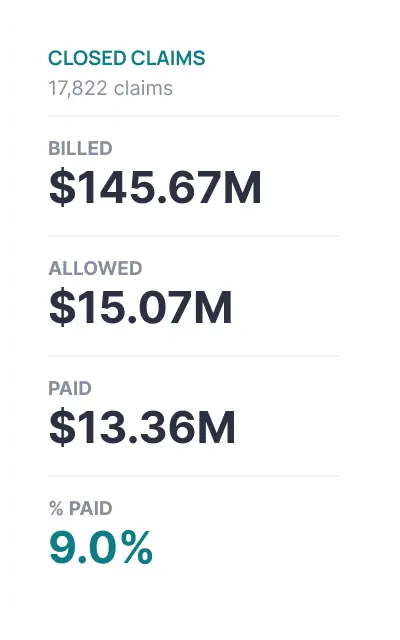 CLOSED CLAIMS
17,822 claims

BILLED
\$145.67M

ALLOWED
\$15.07M

PAID
\$13.36M

% PAID
9.0%